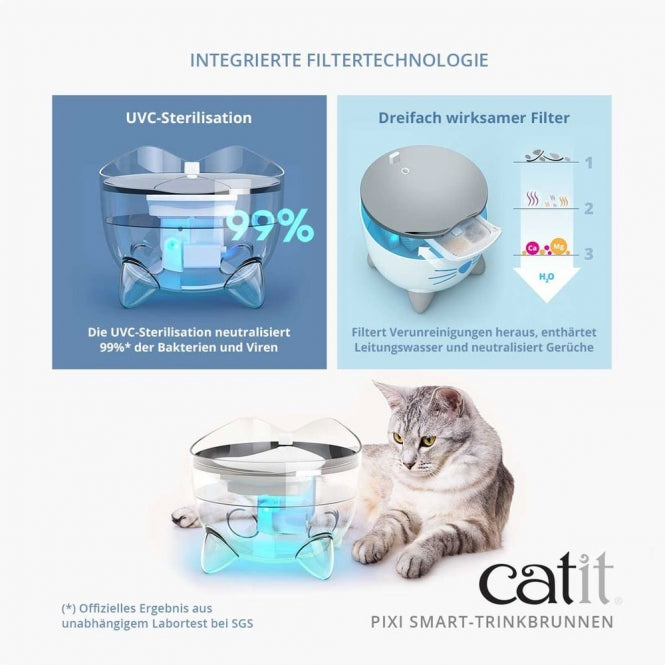 INTEGRIERTE FILTERTECHNOLOGIE

UVC-Sterilisation

99%

Die UVC-Sterilisation neutralisiert 99%* der Bakterien und Viren

Dreifach wirksamer Filter

1

2

Ca Mg

3

$H_2O$

Filtert Verunreinigungen heraus, enthärtet Leitungswasser und neutralisiert Gerüche

(*) Offizielles Ergebnis aus unabhängigem Labortest bei SGS

catit

PIXI SMART-TRINKBRUNNEN